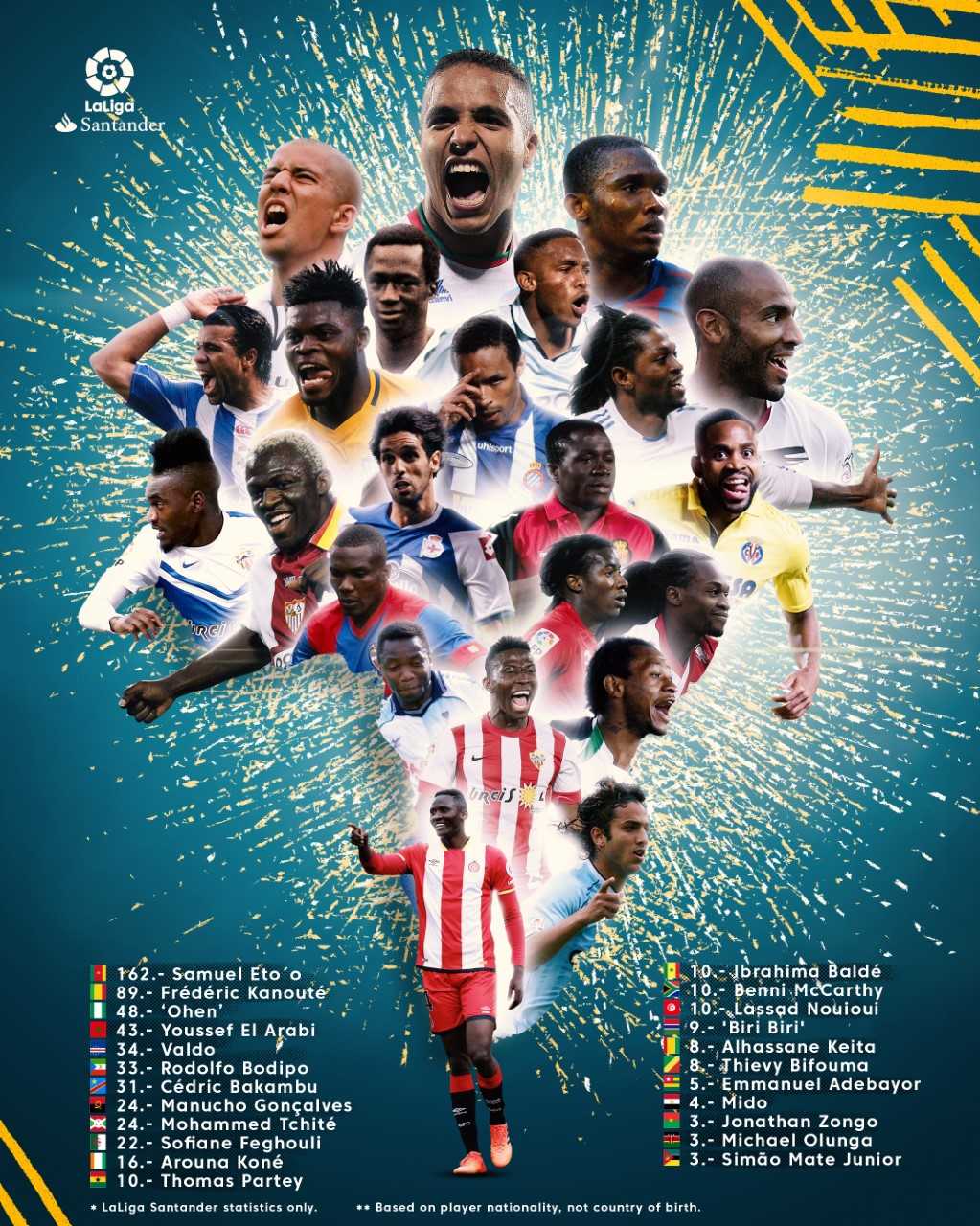 LaLiga Santander

162.- Samuel Eto´o
89.- Frédéric Kanouté
48.- 'Ohen'
43.- Youssef El Arabi
34.- Valdo
33.- Rodolfo Bodipo
31.- Cédric Bakambu
24.- Manucho Gonçalves
24.- Mohammed Tchité
22.- Sofiane Feghouli
16.- Arouna Koné
10.- Thomas Partey

10.- Ibrahima Baldé
10.- Benni McCarthy
10.- Lassad Nouioui
9.- 'Biri Biri'
8.- Alhassane Keita
8.- Thievy Bifouma
5.- Emmanuel Adebayor
4.- Mido
3.- Jonathan Zongo
3.- Michael Olunga
3.- Simão Mate Junior

* LaLiga Santander statistics only.
** Based on player nationality, not country of birth.